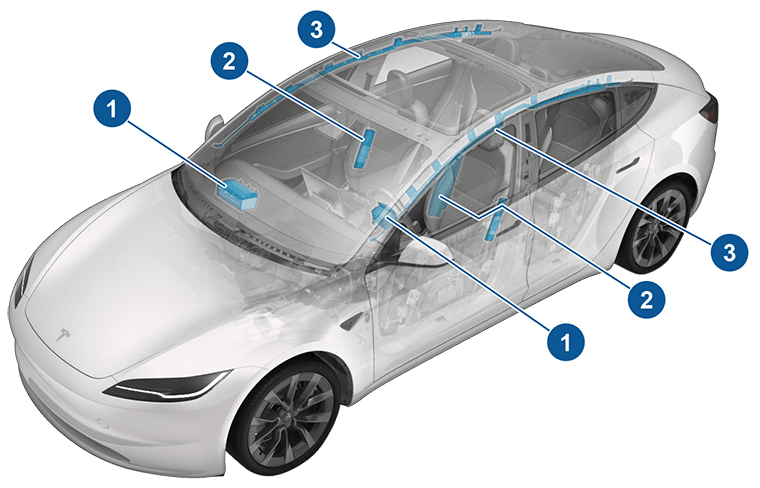 3
2
1
3
2
1