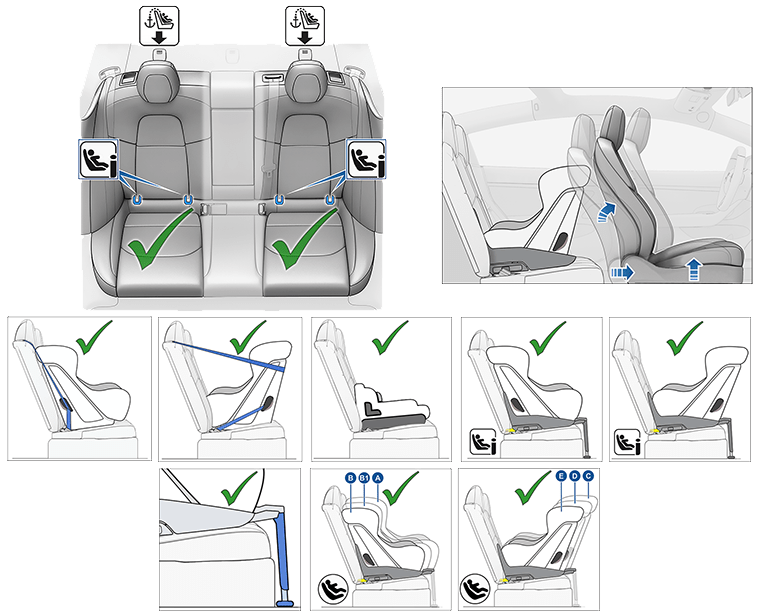 B B1 A
E D C