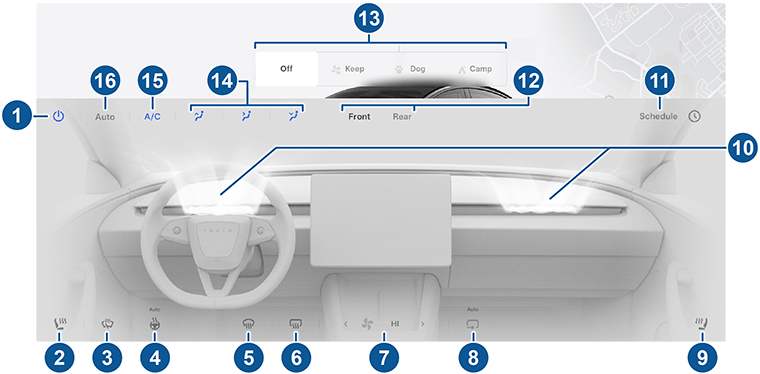 13

Off Keep Dog Camp

16 15 14 12 11

1 Auto A/C Front Rear Schedule

10

TESLA

Auto Auto

< HI >

2 3 4 5 6 7 8 9