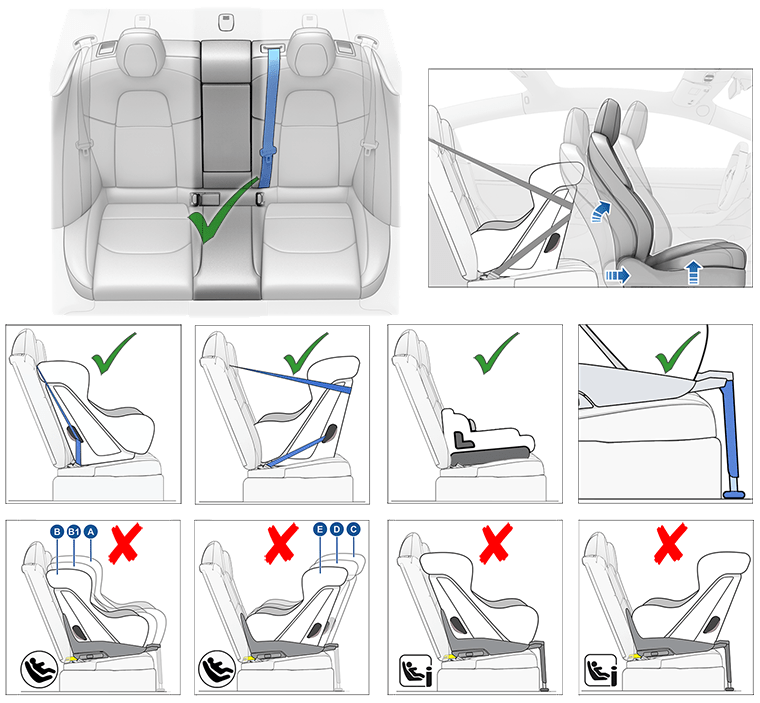 B B1 A

E D C