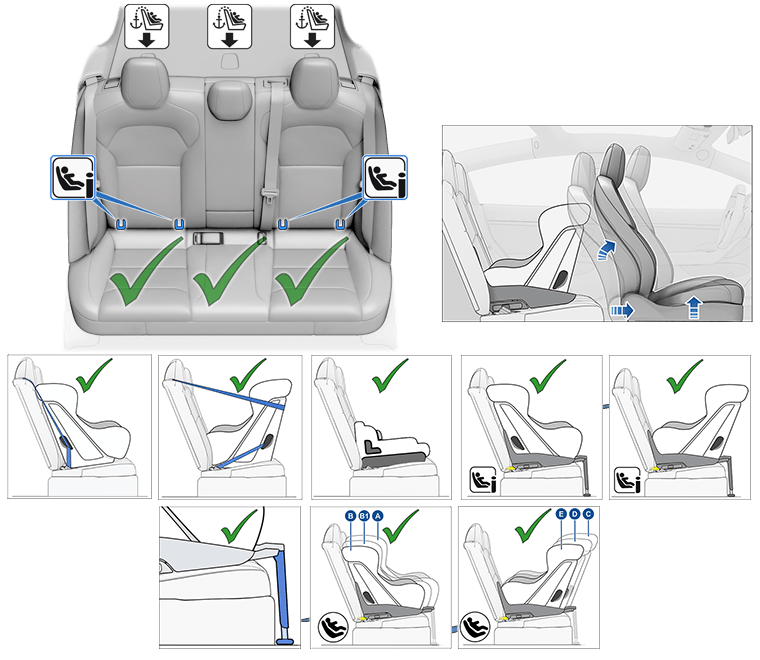 B B1 A

E D C