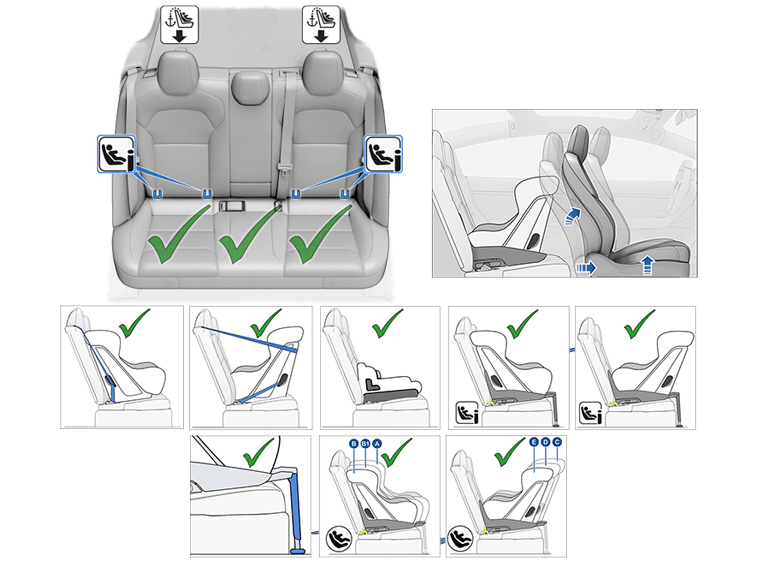 B B1 A

E D C