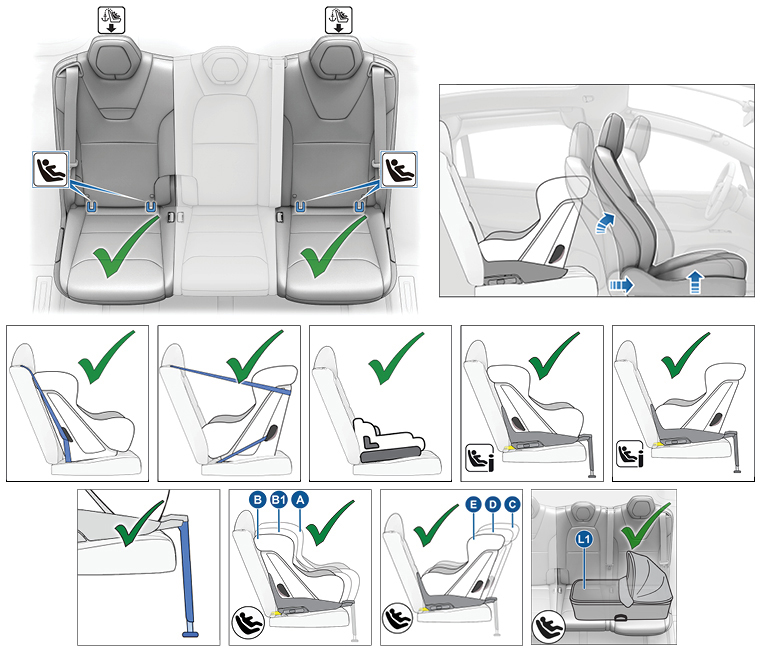 B B1 A

E D C

L1