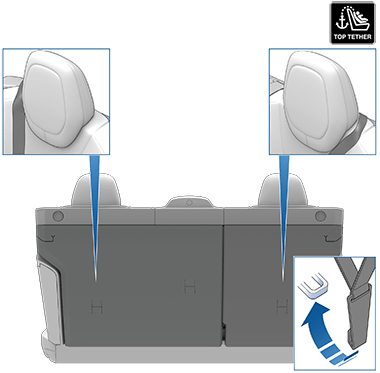 TOP TETHER