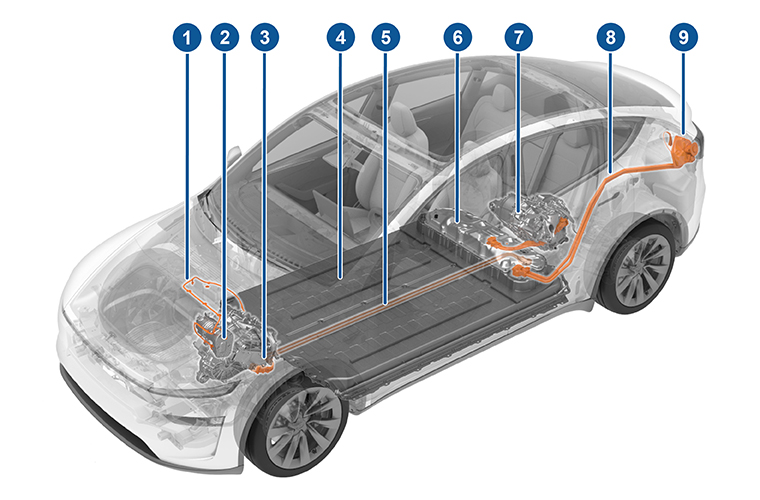 1
2
3
4
5
6
7
8
9