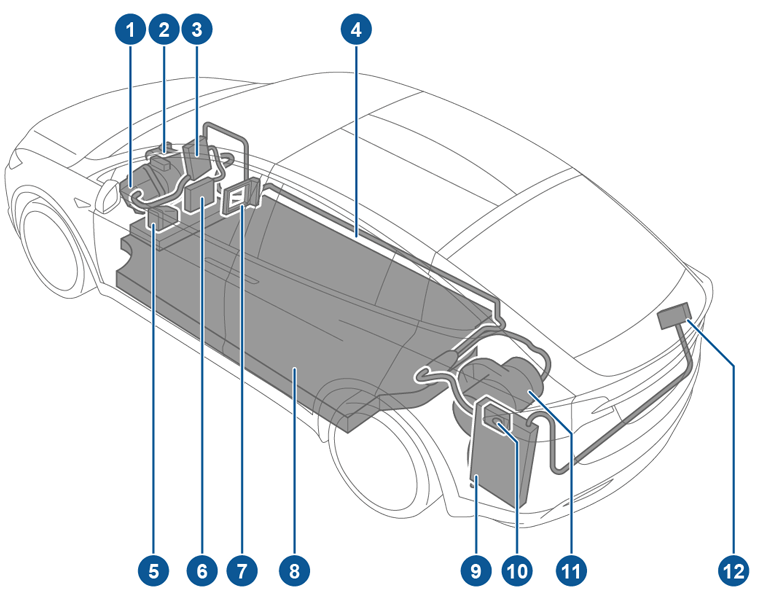 1
2
3
4
5
6
7
8
9
10
11
12