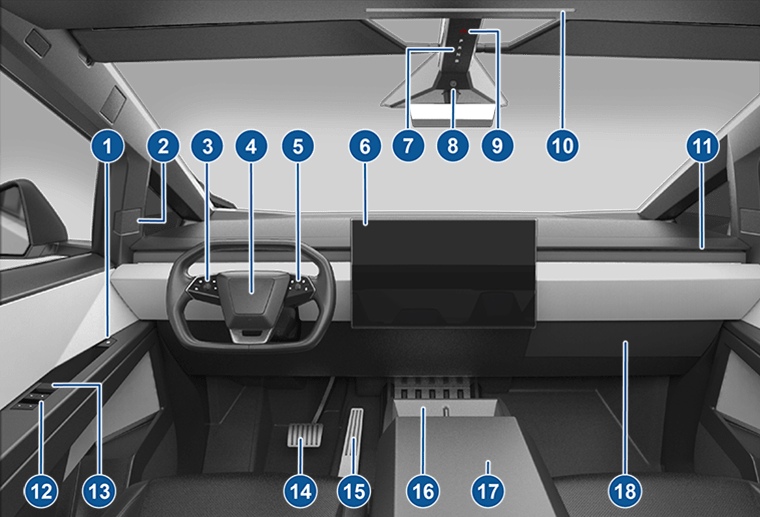 1
2
3
4
5
6
7
8
9
10
11
12
13
14
15
16
17
18