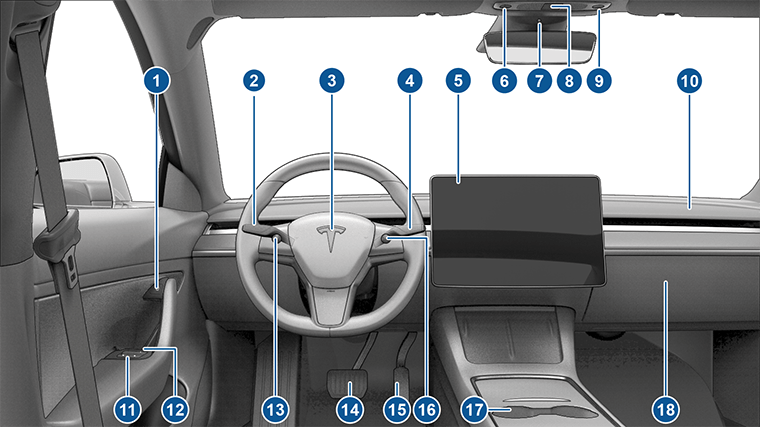 1
2
3
4
5
6
7
8
9
10
11
12
13
14
15
16
17
18